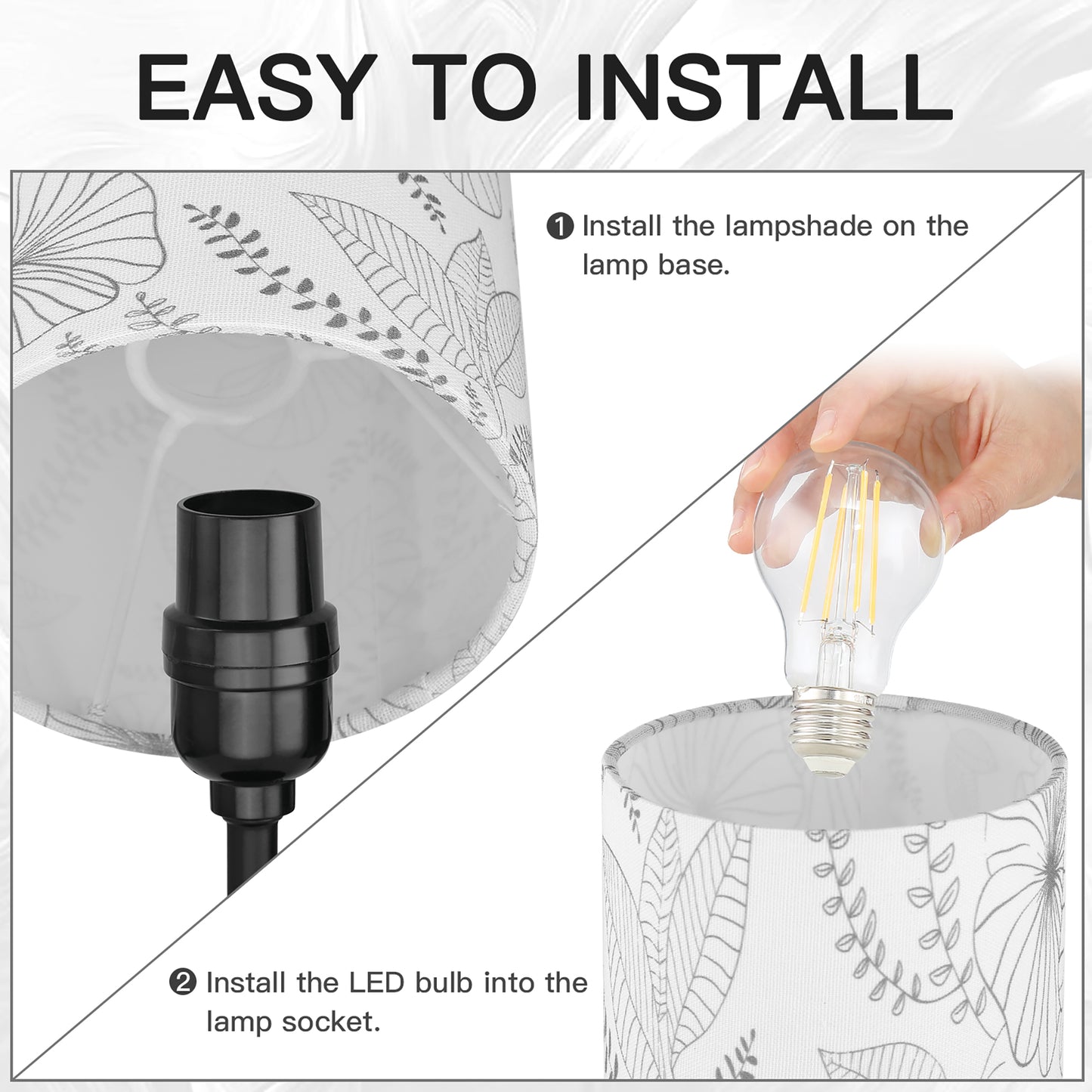 EASY TO INSTALL

❶ Install the lampshade on the lamp base.

❷ Install the LED bulb into the lamp socket.